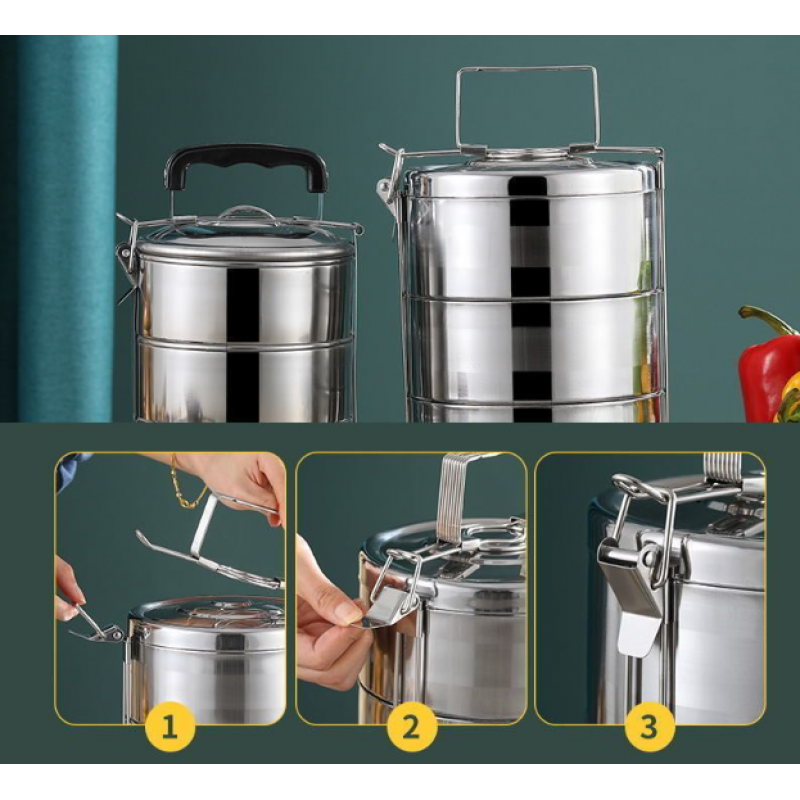 1

2

3