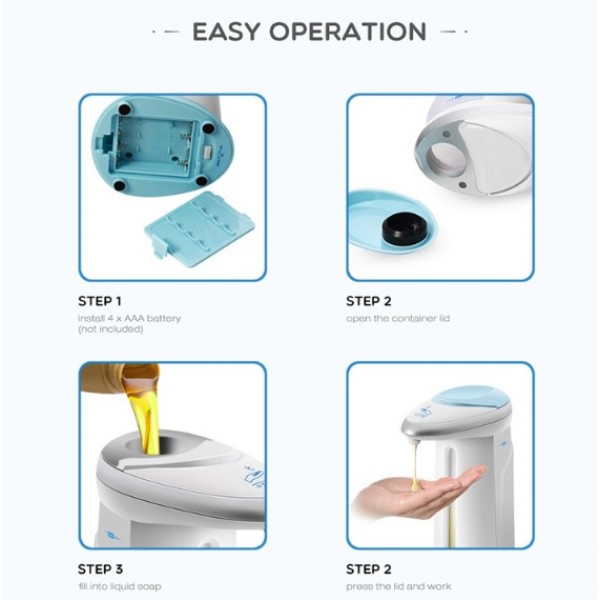 EASY OPERATION

STEP 1
install 4 x AAA battery (not included)

STEP 2
open the container lid

STEP 3
fill into liquid soap

STEP 2
press the lid and work