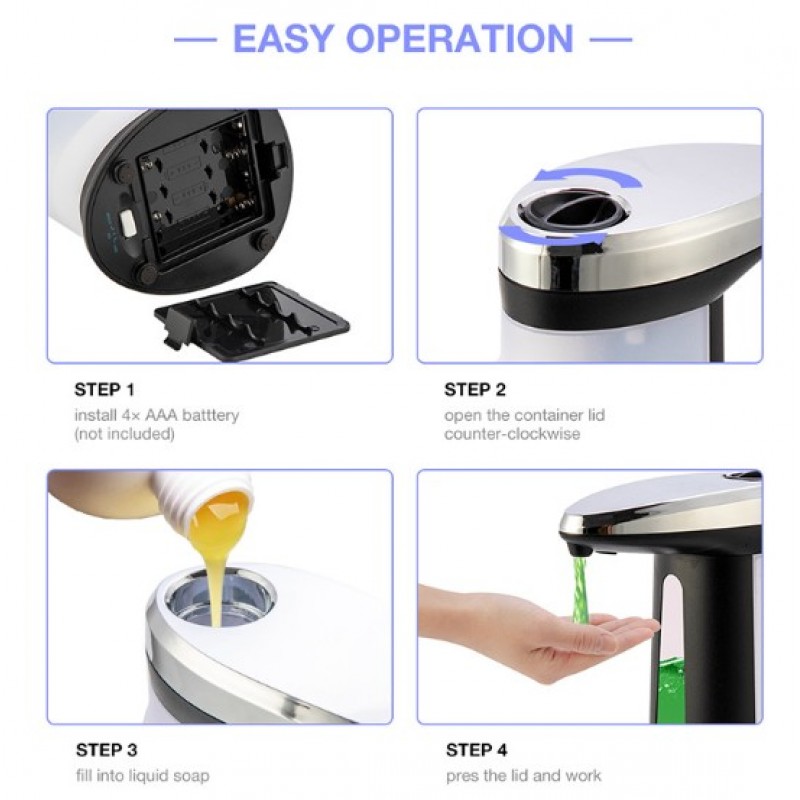 — EASY OPERATION —

STEP 1
install 4× AAA battery (not included)

STEP 2
open the container lid counter-clockwise

STEP 3
fill into liquid soap

STEP 4
pres the lid and work