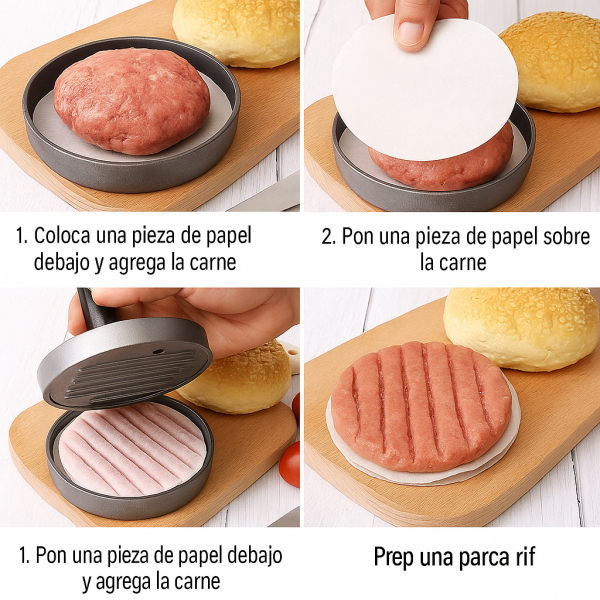 1. Coloca una pieza de papel debajo y agrega la carne

2. Pon una pieza de papel sobre la carne

1. Pon una pieza de papel debajo y agrega la carne

Prep una parca rif