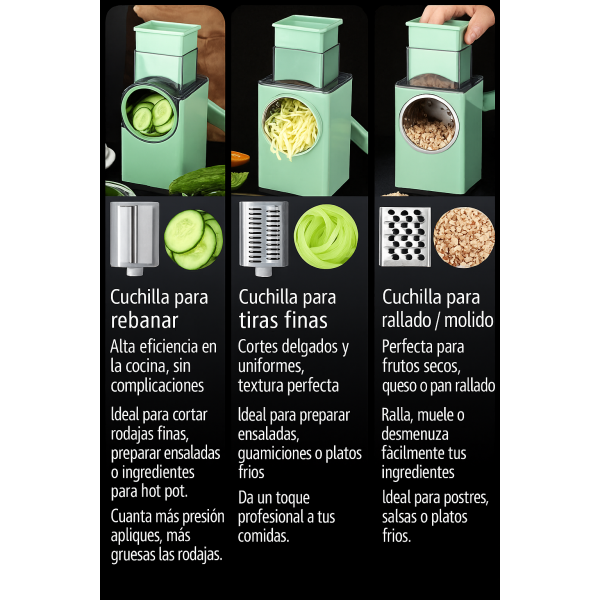 Cuchilla para rebanar

Alta eficiencia en la cocina, sin complicaciones

Ideal para cortar rodajas finas, preparar ensaladas o ingredientes para hot pot.

Cuanta más presión apliques, más gruesas las rodajas.

Cuchilla para tiras finas

Cortes delgados y uniformes, textura perfecta

Ideal para preparar ensaladas, guamiciones o platos frios

Da un toque profesional a tus comidas.

Cuchilla para rallado / molido

Perfecta para frutos secos, queso o pan rallado

Ralla, muele o desmenuza fàcilmente tus ingredientes

Ideal para postres, salsas o platos frios.