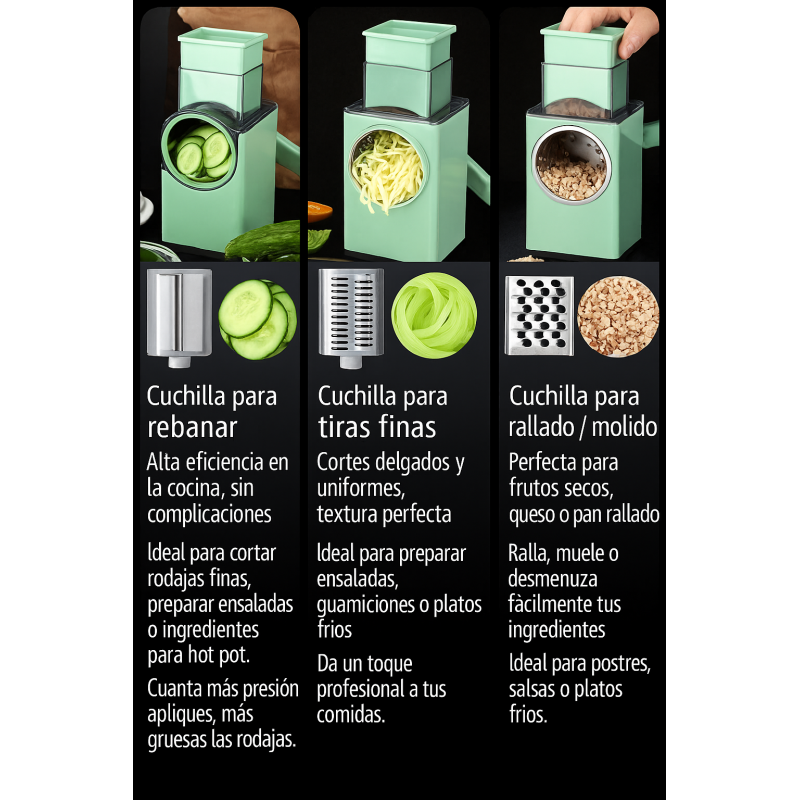 Cuchilla para rebanar

Alta eficiencia en la cocina, sin complicaciones

Ideal para cortar rodajas finas, preparar ensaladas o ingredientes para hot pot.

Cuanta más presión apliques, más gruesas las rodajas.

Cuchilla para tiras finas

Cortes delgados y uniformes, textura perfecta

Ideal para preparar ensaladas, guamiciones o platos frios

Da un toque profesional a tus comidas.

Cuchilla para rallado / molido

Perfecta para frutos secos, queso o pan rallado

Ralla, muele o desmenuza fàcilmente tus ingredientes

Ideal para postres, salsas o platos frios.