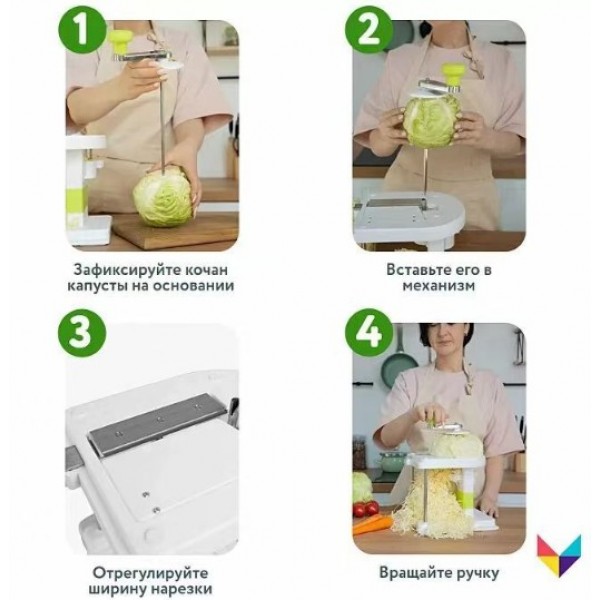 1

Зафиксируйте кочан капусты на основании

2

Вставьте его в механизм

3

Отрегулируйте ширину нарезки

4

Вращайте ручку