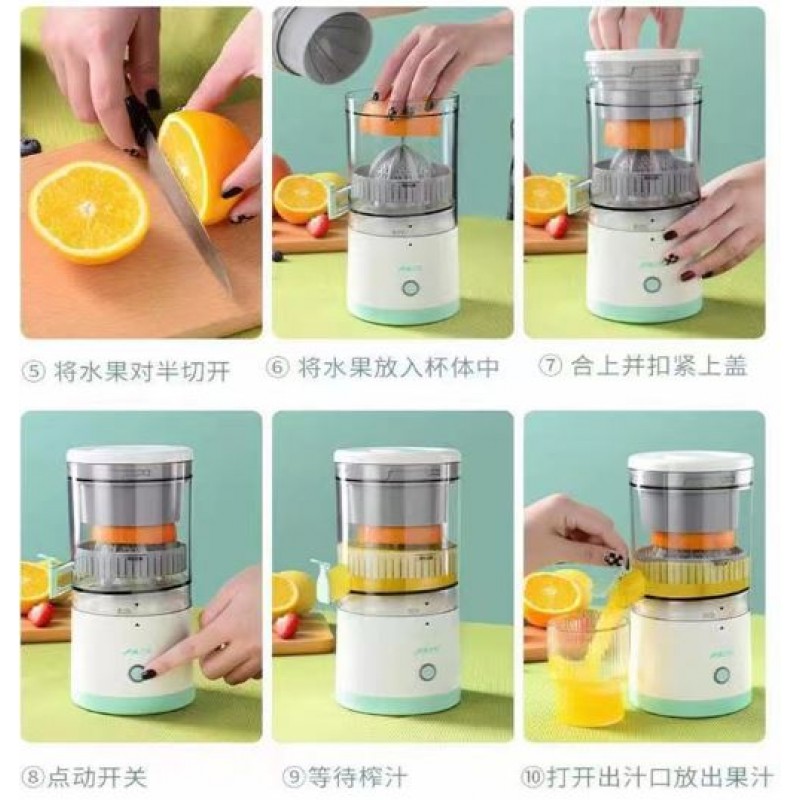 ⑤ 将水果对半切开

⑥ 将水果放入杯体中

⑦ 合上并扣紧上盖

⑧点动开关

⑨等待榨汁

⑩打开出汁口放出果汁