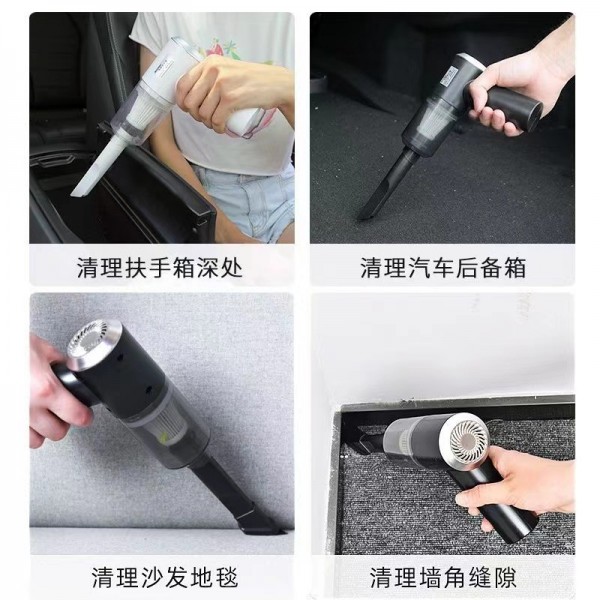 清理扶手箱深处

清理汽车后备箱

清理沙发地毯

清理墙角缝隙