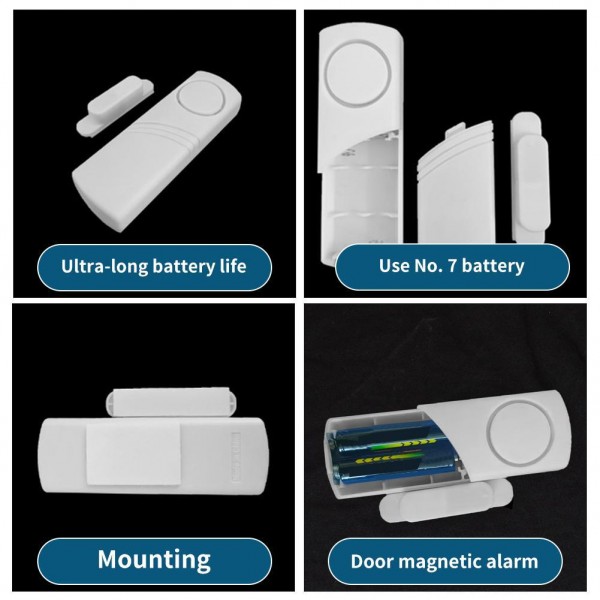 Ultra-long battery life

Use No. 7 battery

Mounting

Door magnetic alarm