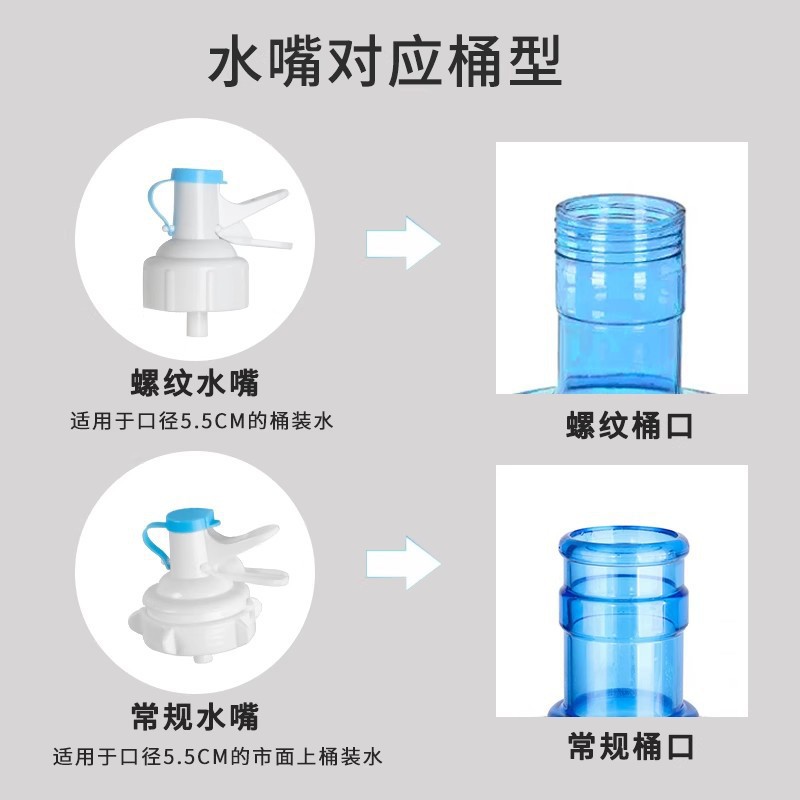 水嘴对应桶型

螺纹水嘴
适用于口径5.5CM的桶装水

螺纹桶口

常规水嘴
适用于口径5.5CM的市面上桶装水

常规桶口