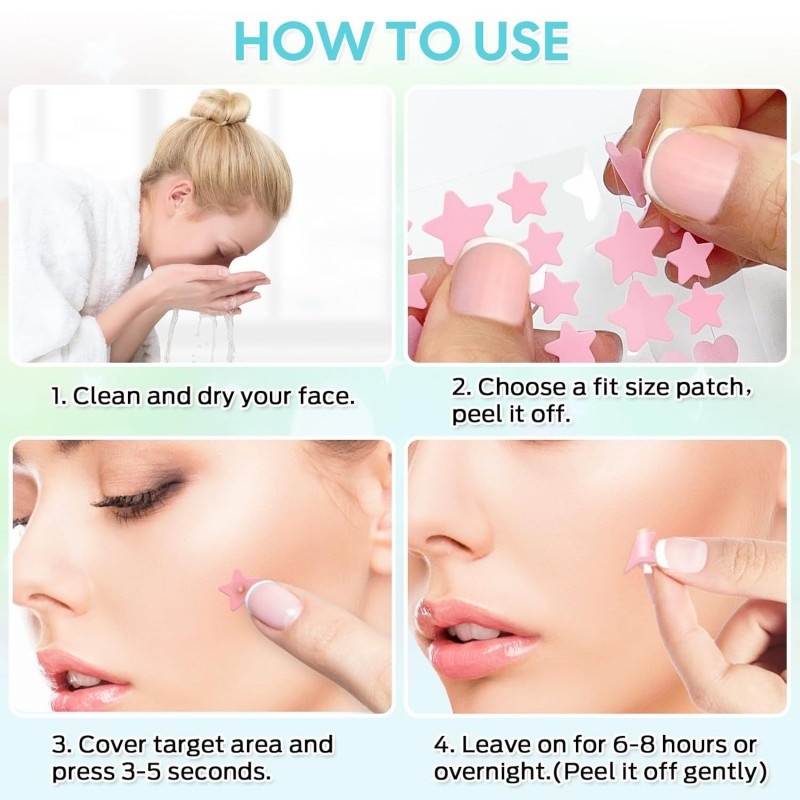 HOW TO USE

1. Clean and dry your face.

2. Choose a fit size patch, peel it off.

3. Cover target area and press 3-5 seconds.

4. Leave on for 6-8 hours or overnight.(Peel it off gently)