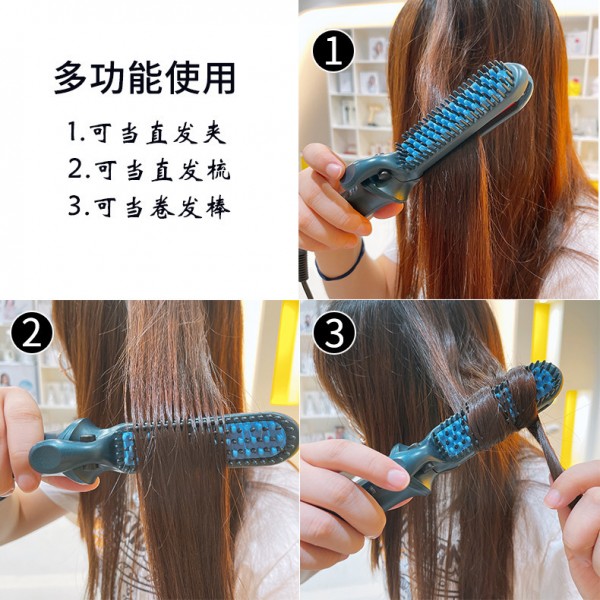 多功能使用

1.可当直发夹
2.可当直发梳
3.可当卷发棒

1

2

3