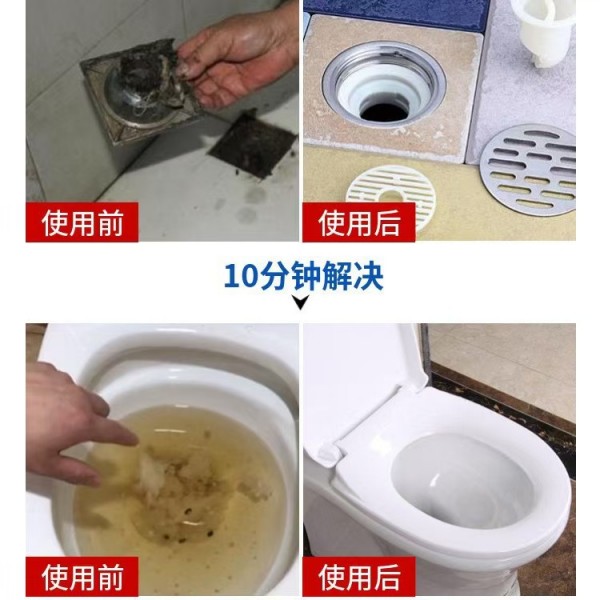 使用前

使用后

10分钟解决

使用前

使用后