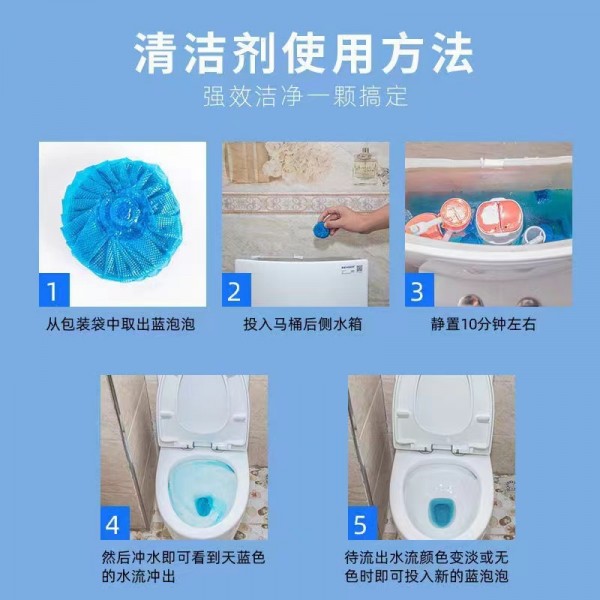 清洁剂使用方法
强效洁净一颗搞定

1
从包装袋中取出蓝泡泡

2
投入马桶后侧水箱

3
静置10分钟左右

4
然后冲水即可看到天蓝色的水流冲出

5
待流出水流颜色变淡或无色时即可投入新的蓝泡泡