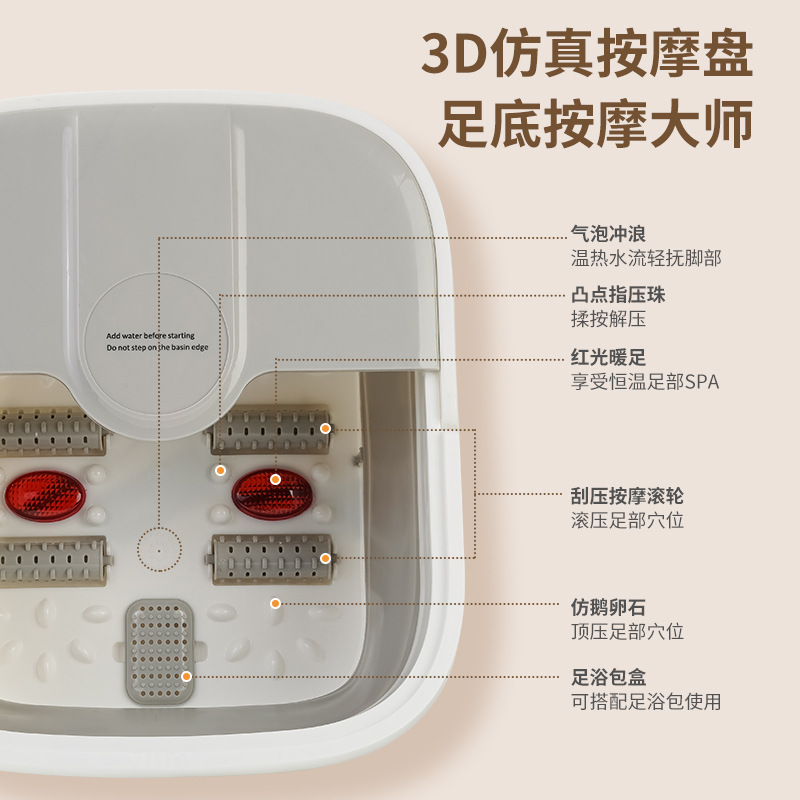 3D仿真按摩盘
足底按摩大师

Add water before starting
Do not step on the basin edge

气泡冲浪
温热水流轻抚脚部

凸点指压珠
揉按解压

红光暖足
享受恒温足部SPA

刮压按摩滚轮
滚压足部穴位

仿鹅卵石
顶压足部穴位

足浴包盒
可搭配足浴包使用