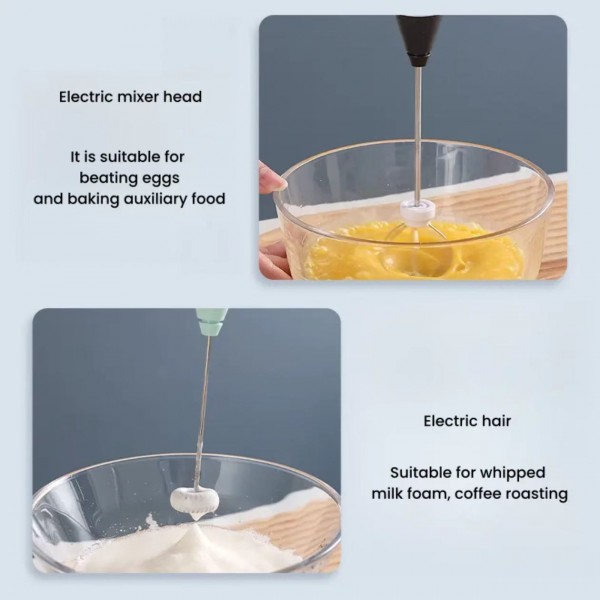 Electric mixer head

It is suitable for beating eggs and baking auxiliary food

Electric hair

Suitable for whipped milk foam, coffee roasting