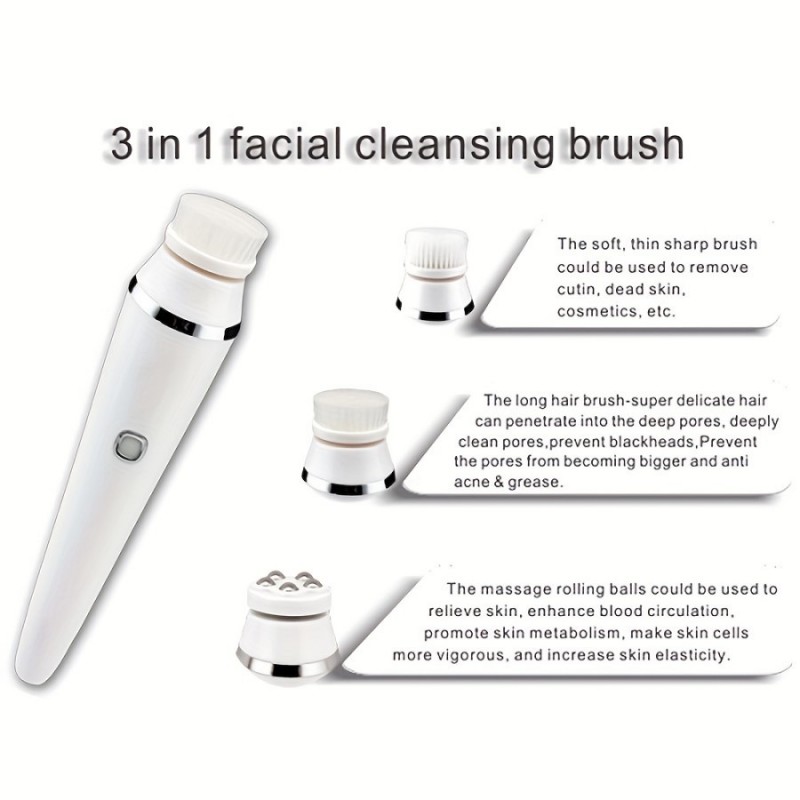 3 in 1 facial cleansing brush

The soft, thin sharp brush could be used to remove cutin, dead skin, cosmetics, etc.

The long hair brush-super delicate hair can penetrate into the deep pores, deeply clean pores,prevent blackheads,Prevent the pores from becoming bigger and anti acne & grease.

The massage rolling balls could be used to relieve skin, enhance blood circulation, promote skin metabolism, make skin cells more vigorous, and increase skin elasticity.