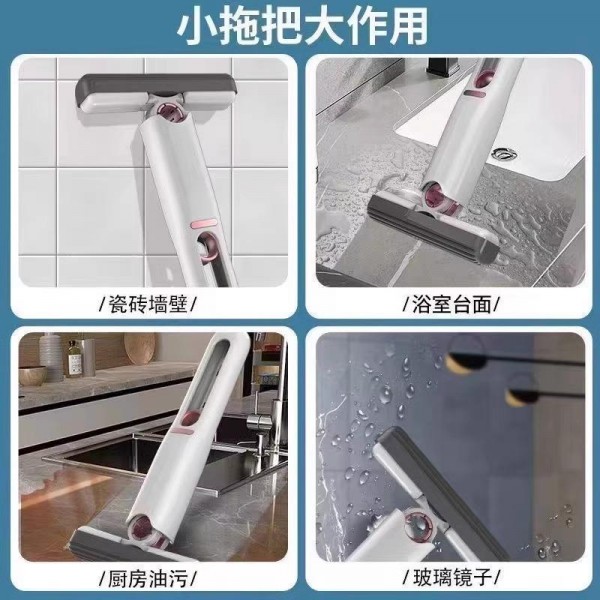 小拖把大作用

/瓷砖墙壁/

/浴室台面/

/厨房油污/

/玻璃镜子/