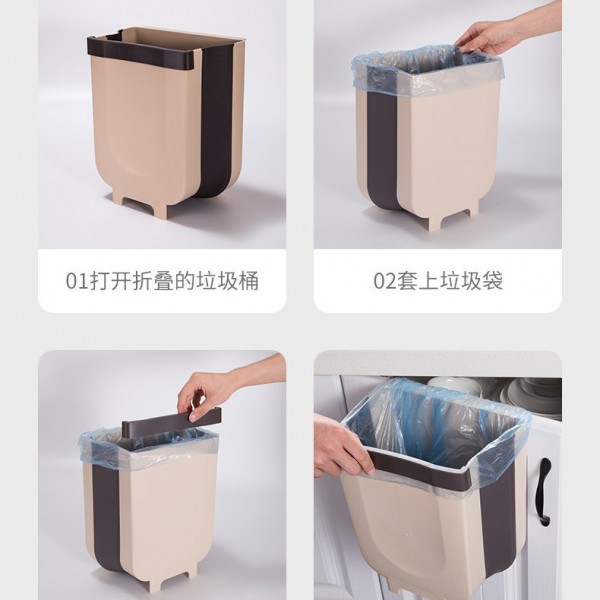 01打开折叠的垃圾桶

02套上垃圾袋